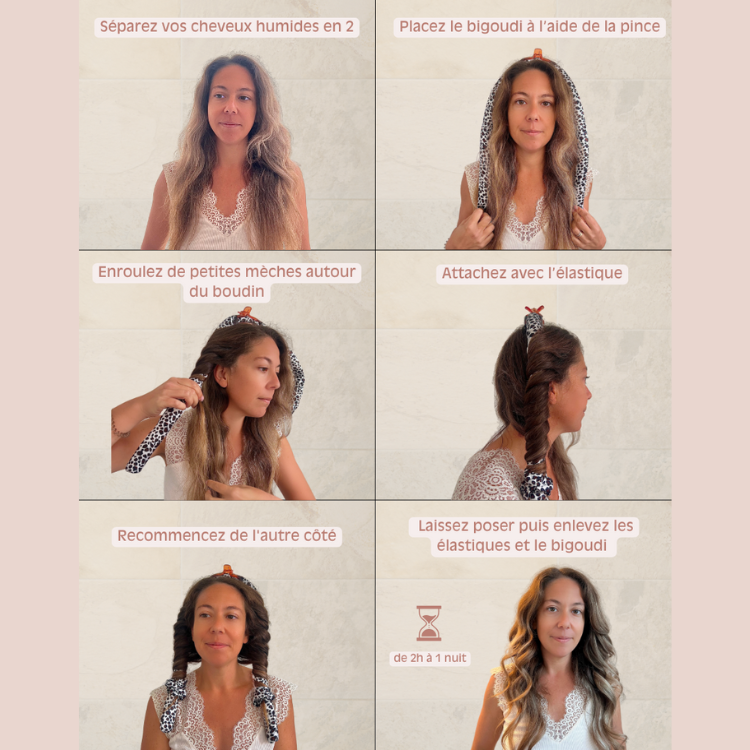 Séparez vos cheveux humides en 2

Placez le bigoudi à l'aide de la pince

Enroulez de petites mèches autour du boudin

Attachez avec l'élastique

Recommencez de l'autre côté

Laissez poser puis enlevez les élastiques et le bigoudi

de 2h à 1 nuit